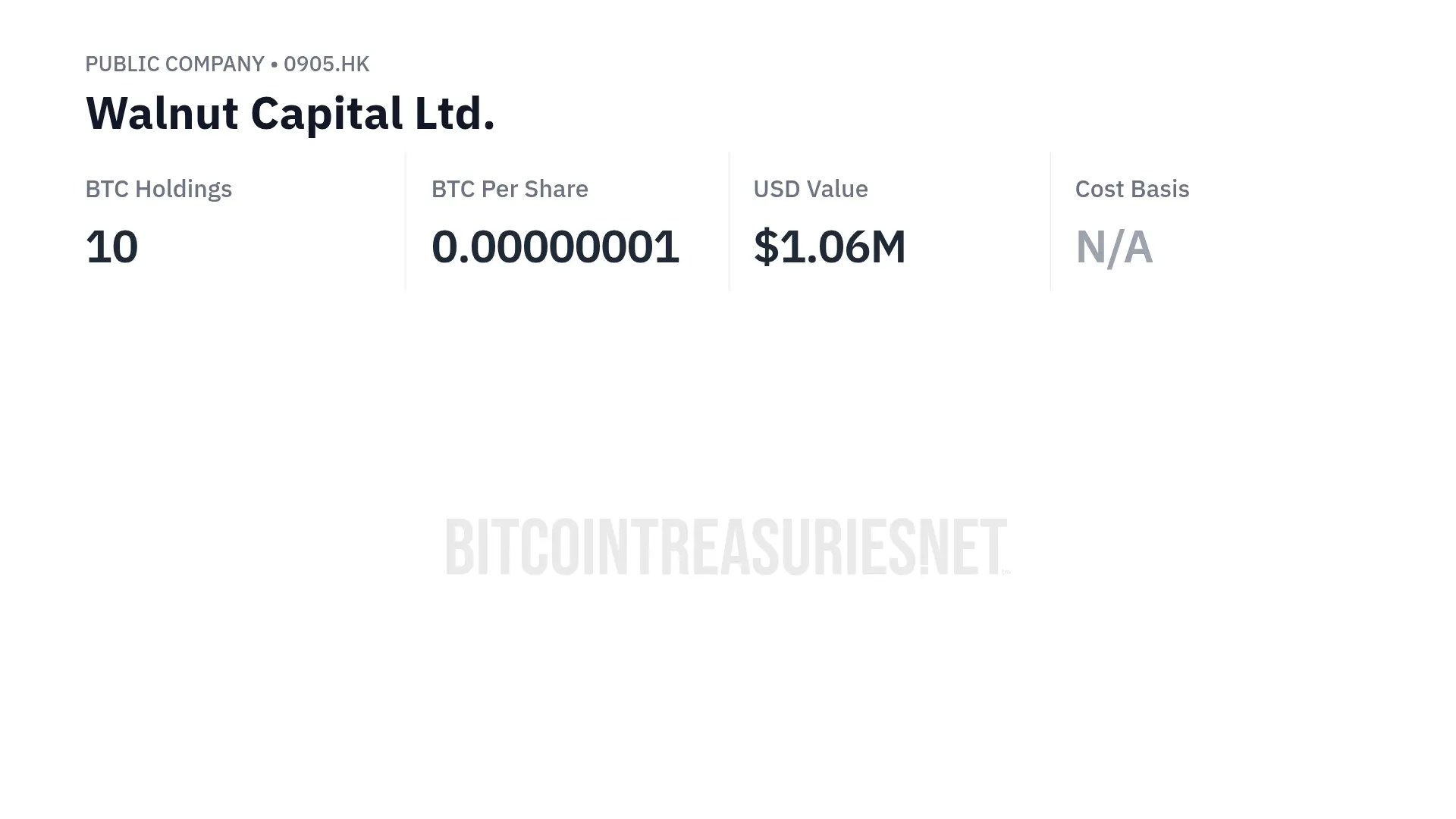 PUBLIC COMPANY • 0905.HK

Walnut Capital Ltd.

BTC Holdings
10

BTC Per Share
0.00000001

USD Value
$1.06M

Cost Basis
N/A

BITCOINTREASURIES.NET