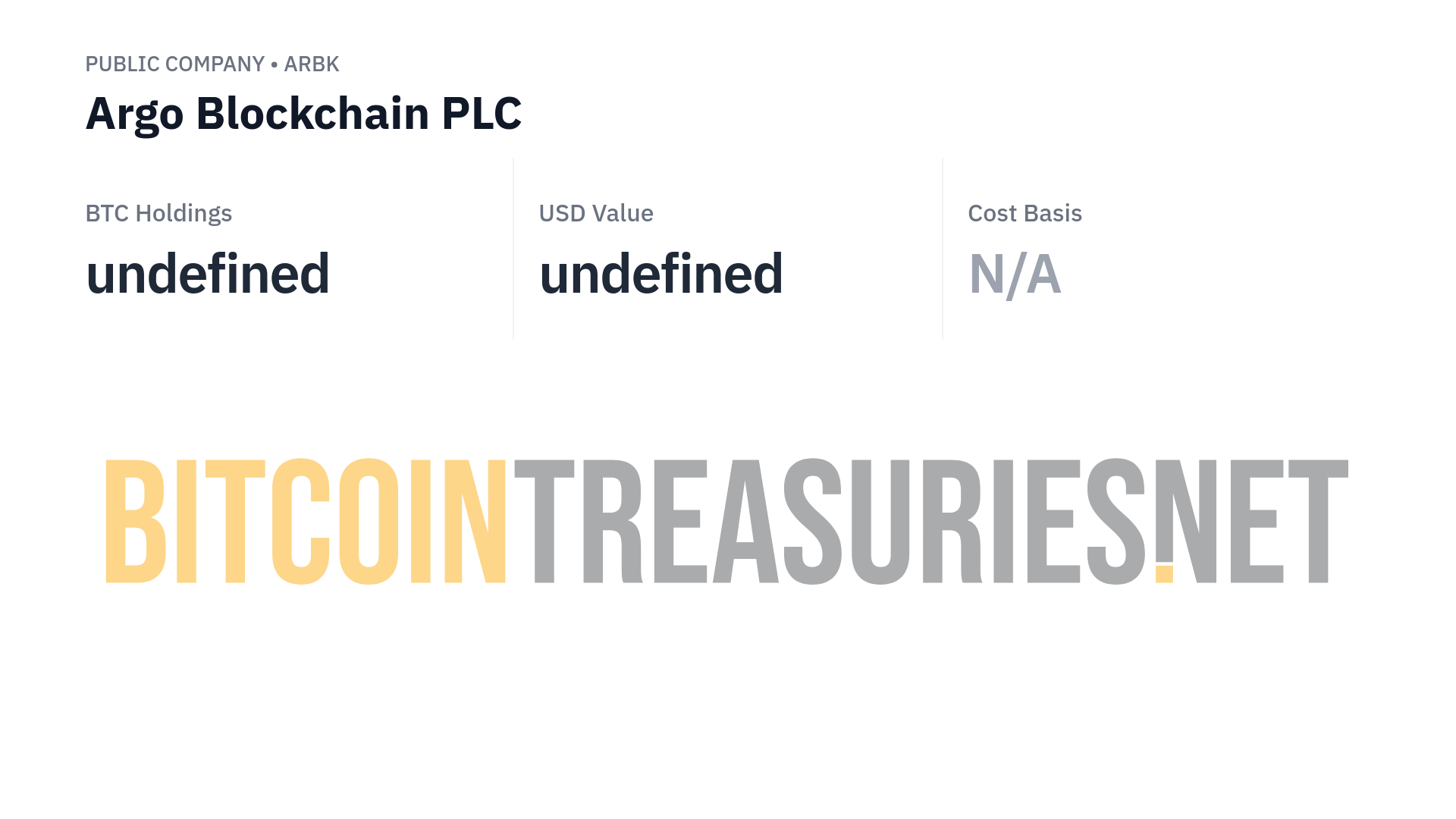 PUBLIC COMPANY • ARBK

Argo Blockchain PLC

BTC Holdings
undefined

USD Value
undefined

Cost Basis
N/A

BITCOINTREASURIES.NET